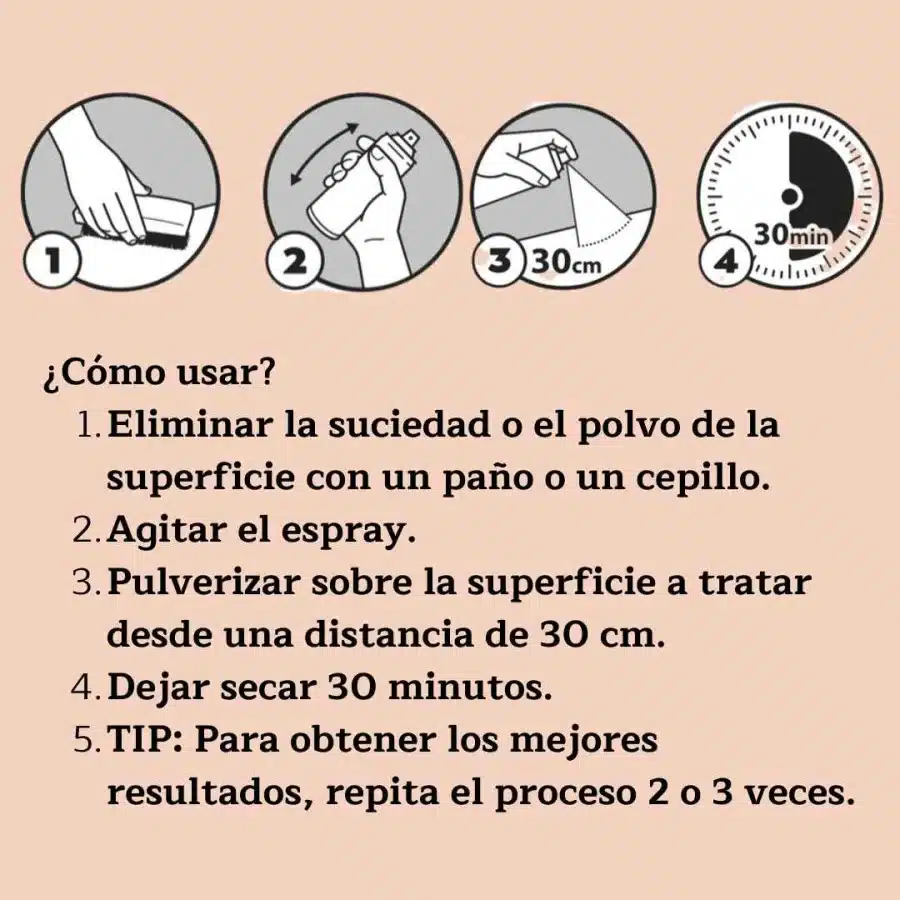 1

2

3 30cm

4 30min

¿Cómo usar?

1. Eliminar la suciedad o el polvo de la superficie con un paño o un cepillo.
2. Agitar el espray.
3. Pulverizar sobre la superficie a tratar desde una distancia de 30 cm.
4. Dejar secar 30 minutos.
5. TIP: Para obtener los mejores resultados, repita el proceso 2 o 3 veces.