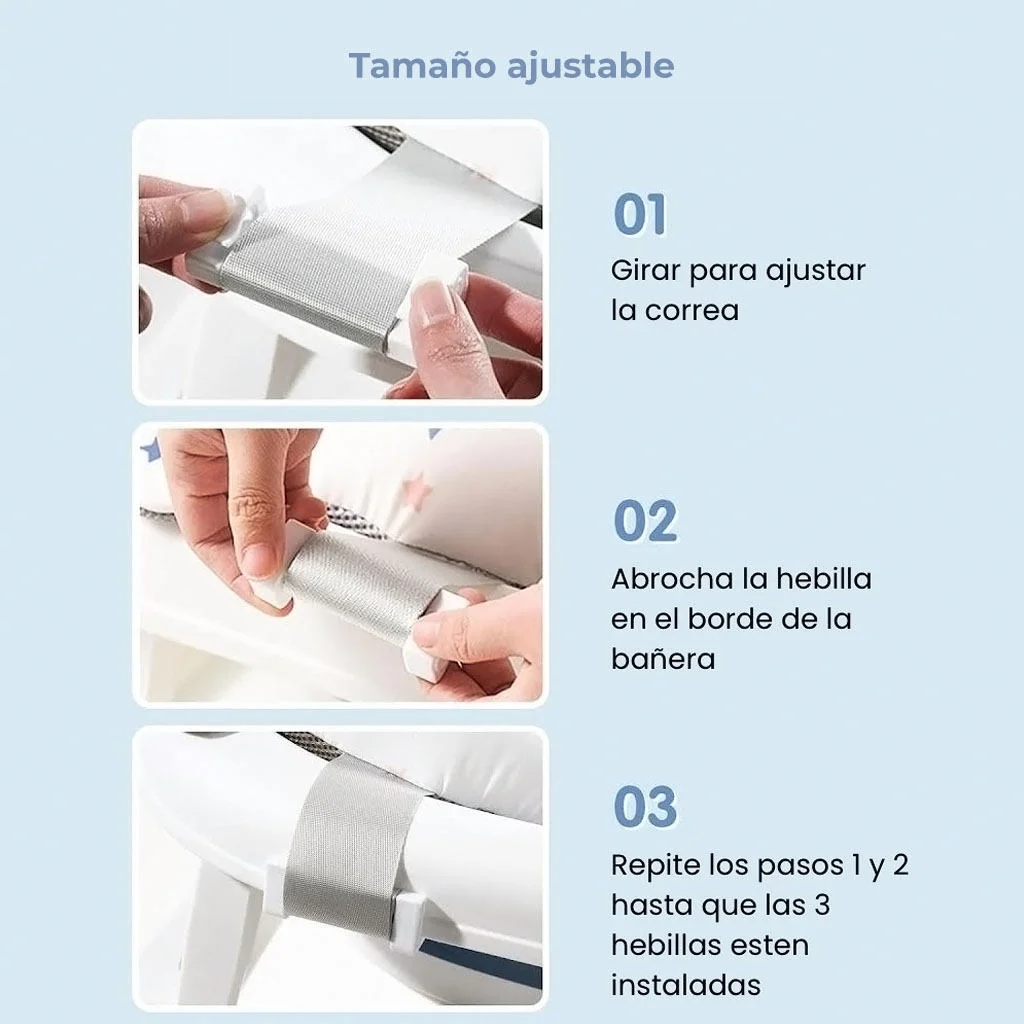 Tamaño ajustable

01
Girar para ajustar la correa

02
Abrocha la hebilla en el borde de la bañera

03
Repite los pasos 1 y 2 hasta que las 3 hebillas esten instaladas